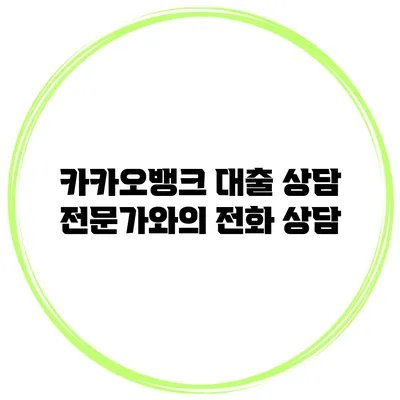 카카오뱅크 대출 상담 전문가와의 전화 상담